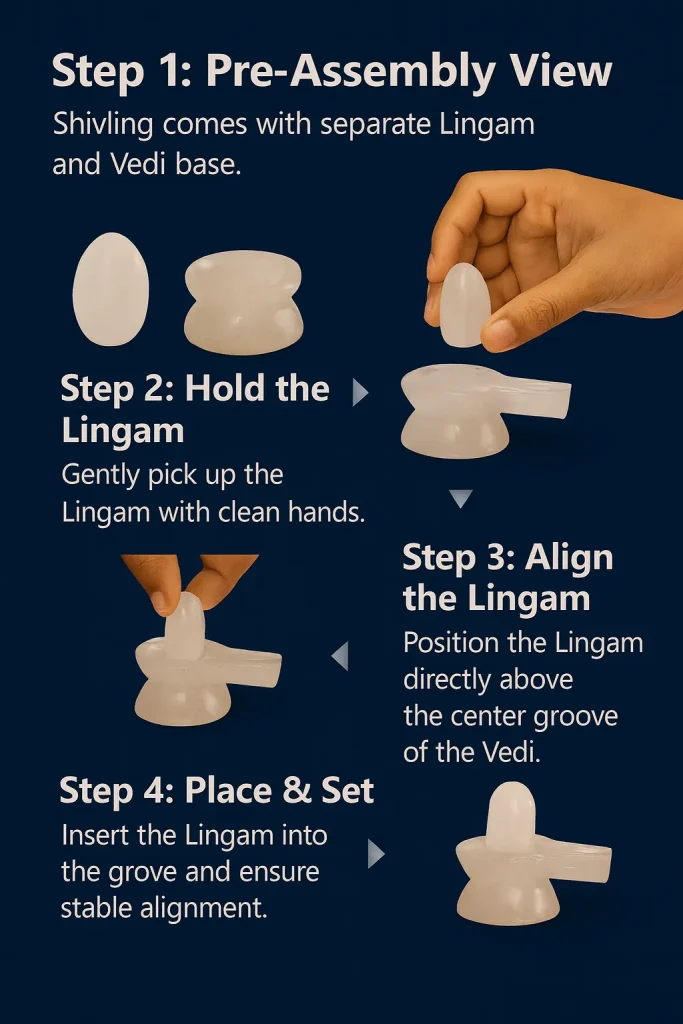 Step 1: Pre-Assembly View

Shivling comes with separate Lingam and Vedi base.

Step 2: Hold the Lingam

Gently pick up the Lingam with clean hands.

Step 3: Align the Lingam

Position the Lingam directly above the center groove of the Vedi.

Step 4: Place & Set

Insert the Lingam into the grove and ensure stable alignment.